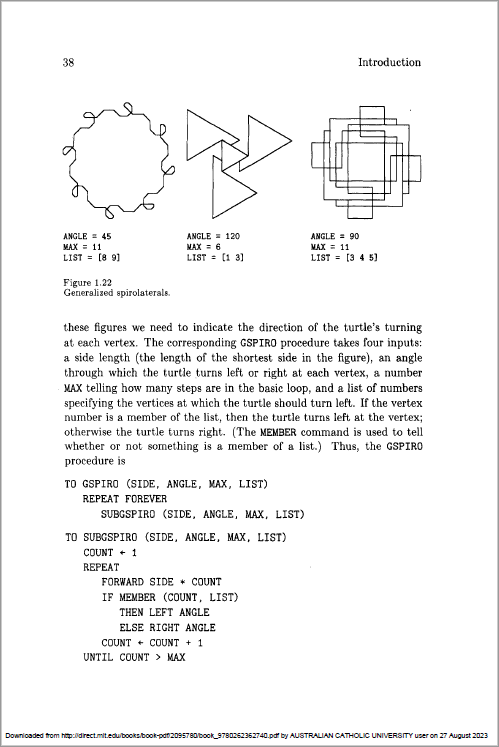 38 Introduction

ANGLE = 45
MAX = 11
LIST = [8 9]

ANGLE = 120
MAX = 6
LIST = [1 3]

ANGLE = 90
MAX = 11
LIST = [3 4 5]

Figure 1.22
Generalized spirolaterals.

these figures we need to indicate the direction of the turtle's turning at each vertex. The corresponding GSPIRO procedure takes four inputs: a side length (the length of the shortest side in the figure), an angle through which the turtle turns left or right at each vertex, a number MAX telling how many steps are in the basic loop, and a list of numbers specifying the vertices at which the turtle should turn left. If the vertex number is a member of the list, then the turtle turns left at the vertex; otherwise the turtle turns right. (The MEMBER command is used to tell whether or not something is a member of a list.) Thus, the GSPIRO procedure is

TO GSPIRO (SIDE, ANGLE, MAX, LIST)
REPEAT FOREVER
SUBGSPIRO (SIDE, ANGLE, MAX, LIST)

TO SUBGSPIRO (SIDE, ANGLE, MAX, LIST)
COUNT ← 1
REPEAT
FORWARD SIDE * COUNT
IF MEMBER (COUNT, LIST)
THEN LEFT ANGLE
ELSE RIGHT ANGLE
COUNT ← COUNT + 1
UNTIL COUNT > MAX

Downloaded from http://direct.mit.edu/books/book-pdf/2095780/book_9780262362740.pdf by AUSTRALIAN CATHOLIC UNIVERSITY user on 27 August 2023